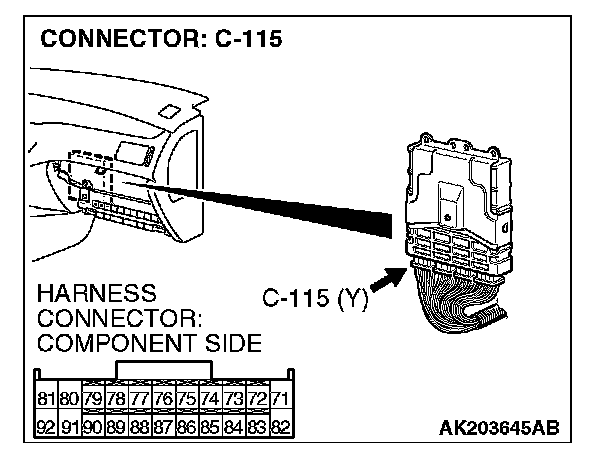 CONNECTOR: C-115

C-115 (Y)

HARNESS CONNECTOR: COMPONENT SIDE

| 81 | 80 | 79 | 78 | 77 | 76 | 75 | 74 | 73 | 72 | 71 |
|---|---|---|---|---|---|---|---|---|---|---|
| 92 | 91 | 90 | 89 | 88 | 87 | 86 | 85 | 84 | 83 | 82 |

AK203645AB