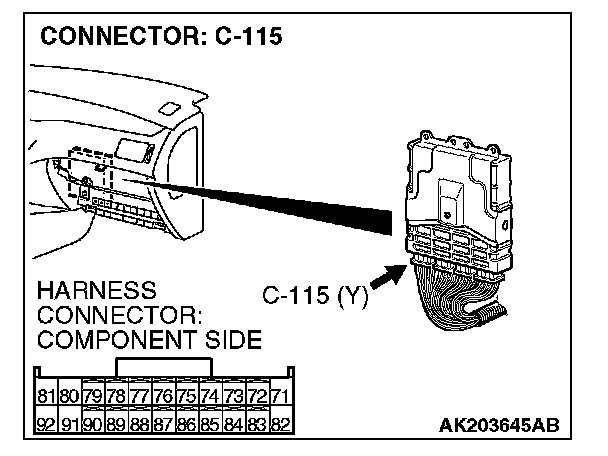 CONNECTOR: C-115

C-115 (Y)

HARNESS CONNECTOR: COMPONENT SIDE

| 81 | 80 | 79 | 78 | 77 | 76 | 75 | 74 | 73 | 72 | 71 |
|---|---|---|---|---|---|---|---|---|---|---|
| 92 | 91 | 90 | 89 | 88 | 87 | 86 | 85 | 84 | 83 | 82 |

AK203645AB