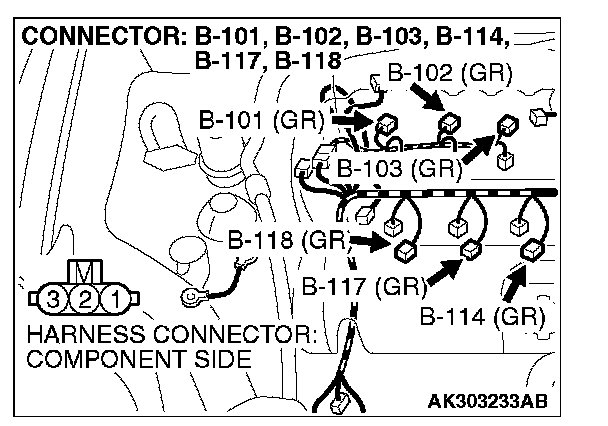 CONNECTOR: B-101, B-102, B-103, B-114, B-117, B-118

B-102 (GR)

B-101 (GR)

B-103 (GR)

B-118 (GR)

B-117 (GR)

B-114 (GR)

M

3 2 1

HARNESS CONNECTOR: COMPONENT SIDE

AK303233AB