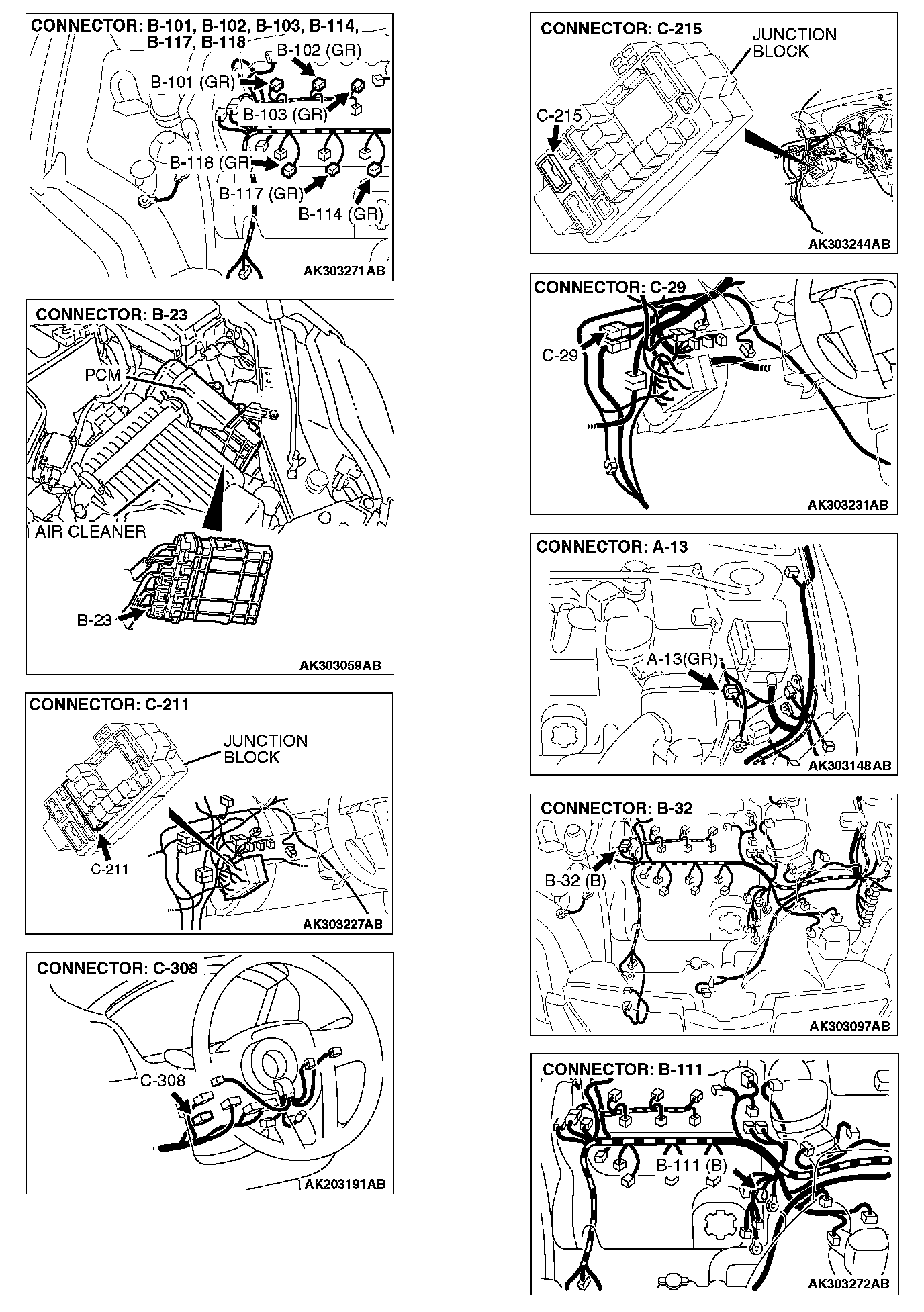 CONNECTOR: B-101, B-102, B-103, B-114, B-117, B-118

B-102 (GR)

B-101 (GR)

B-103 (GR)

B-118 (GR)

B-117 (GR)

B-114 (GR)

AK303271AB

CONNECTOR: B-23

PCM

AIR CLEANER

B-23

AK303059AB

CONNECTOR: C-211

JUNCTION BLOCK

C-211

AK303227AB

CONNECTOR: C-308

C-308

AK203191AB

CONNECTOR: C-215

JUNCTION BLOCK

C-215

AK303244AB

CONNECTOR: C-29

C-29

AK303231AB

CONNECTOR: A-13

A-13(GR)

AK303148AB

CONNECTOR: B-32

B-32 (B)

AK303097AB

CONNECTOR: B-111

B-111 (B)

AK303272AB