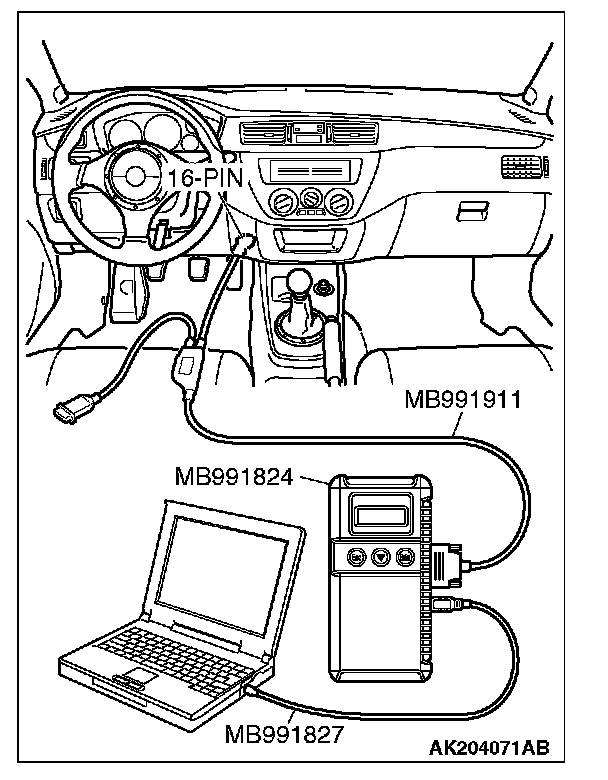 16-PIN
MB991911
MB991824
MB991827
AK204071AB