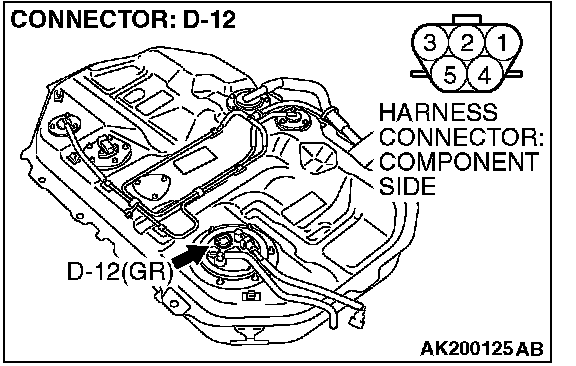 CONNECTOR: D-12

3 2 1
5 4

HARNESS CONNECTOR: COMPONENT SIDE

D-12(GR)

AK200125 AB