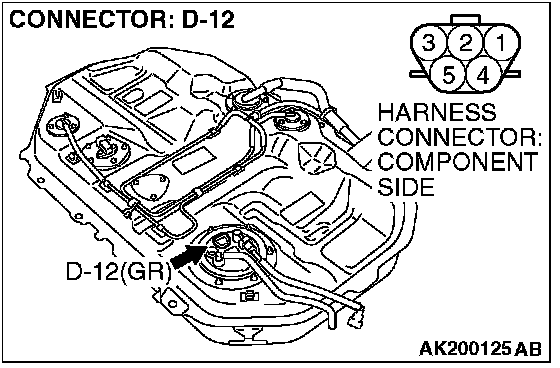 CONNECTOR: D-12

3 2 1
5 4

HARNESS CONNECTOR: COMPONENT SIDE

D-12(GR)

AK200125 AB