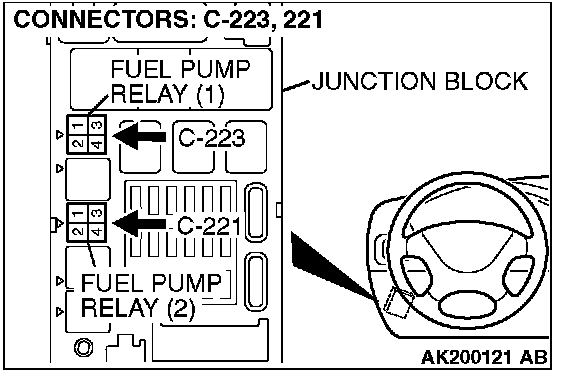 CONNECTORS: C-223, 221

FUEL PUMP RELAY (1)

JUNCTION BLOCK

1 3
2 4

C-223

1 3
2 4

C-221

FUEL PUMP RELAY (2)

AK200121 AB