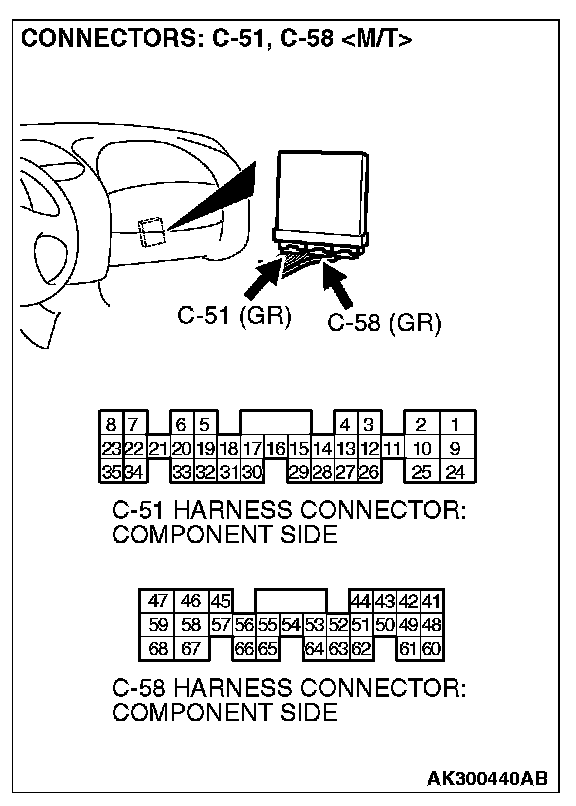 CONNECTORS: C-51, C-58 <M/T>

C-51 (GR)

C-58 (GR)

8 7 6 5 4 3 2 1
23 22 21 20 19 18 17 16 15 14 13 12 11 10 9
35 34 33 32 31 30 29 28 27 26 25 24

C-51 HARNESS CONNECTOR: COMPONENT SIDE

47 46 45 44 43 42 41
59 58 57 56 55 54 53 52 51 50 49 48
68 67 66 65 64 63 62 61 60

C-58 HARNESS CONNECTOR: COMPONENT SIDE

AK300440AB