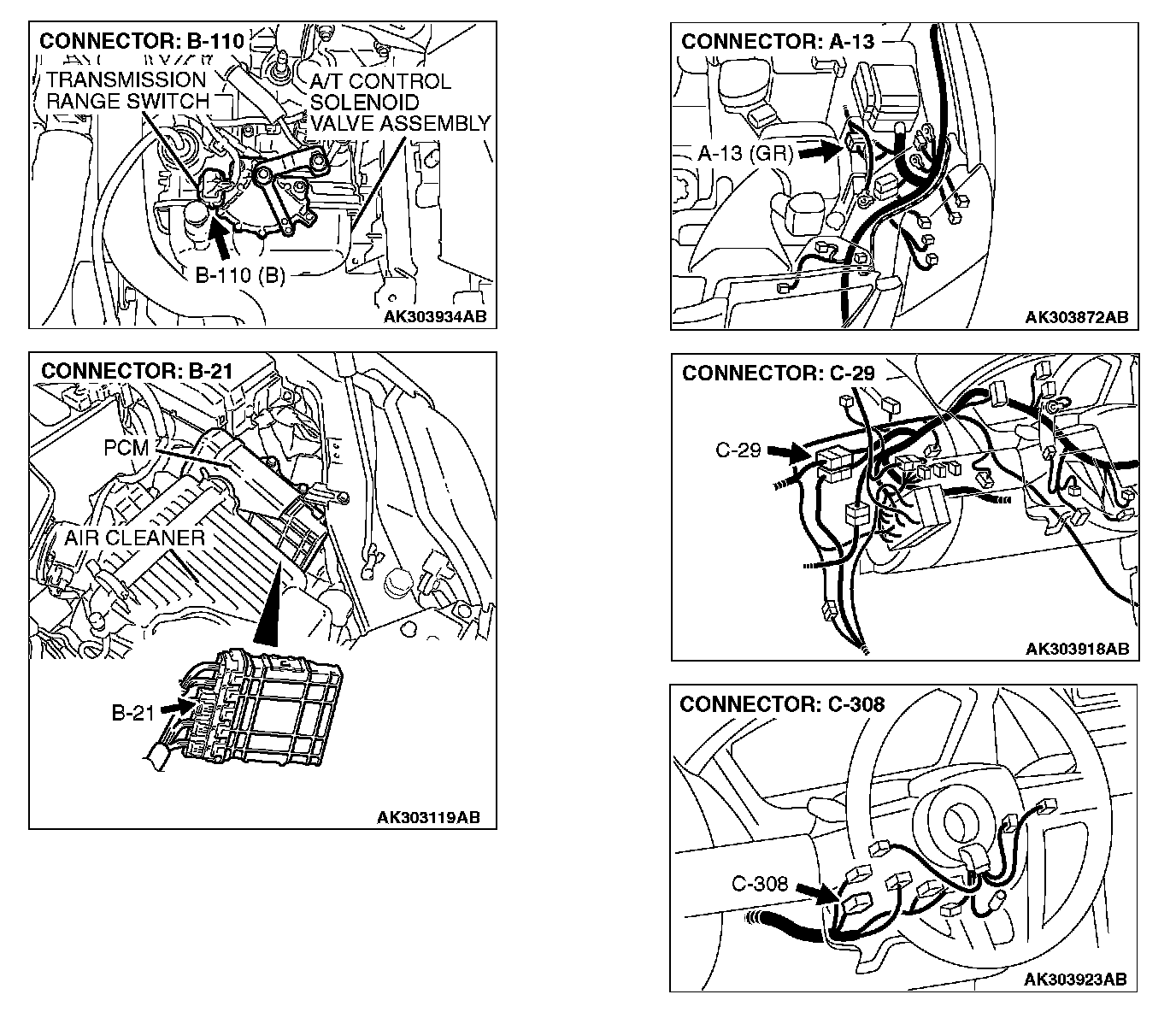 CONNECTOR: B-110

TRANSMISSION RANGE SWITCH

A/T CONTROL SOLENOID VALVE ASSEMBLY

B-110 (B)

AK303934AB

CONNECTOR: B-21

PCM

AIR CLEANER

B-21

AK303119AB

CONNECTOR: A-13

A-13 (GR)

AK303872AB

CONNECTOR: C-29

C-29

AK303918AB

CONNECTOR: C-308

C-308

AK303923AB