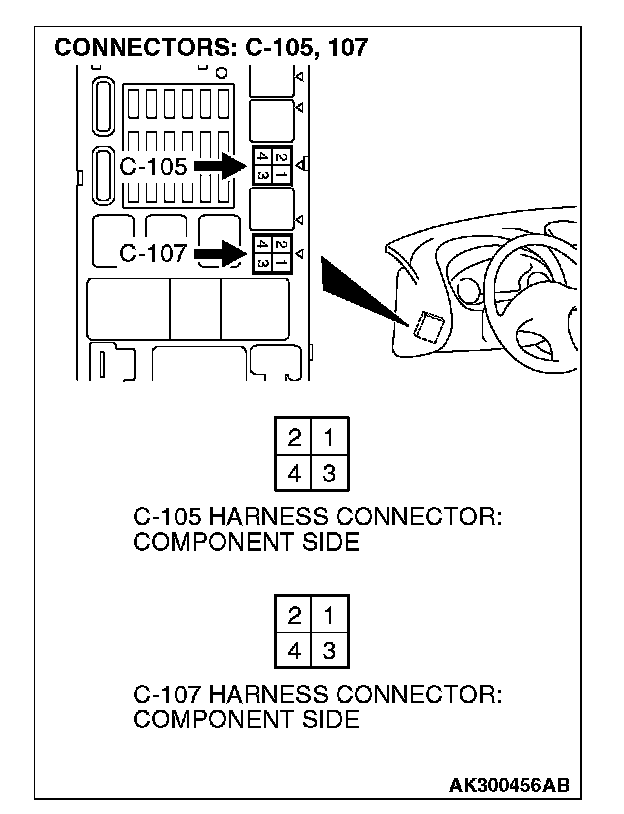 CONNECTORS: C-105, 107

C-105

2 1
4 3

C-107

2 1
4 3

| 2 | 1 |
|---|---|
| 4 | 3 |

C-105 HARNESS CONNECTOR: COMPONENT SIDE

| 2 | 1 |
|---|---|
| 4 | 3 |

C-107 HARNESS CONNECTOR: COMPONENT SIDE

AK300456AB