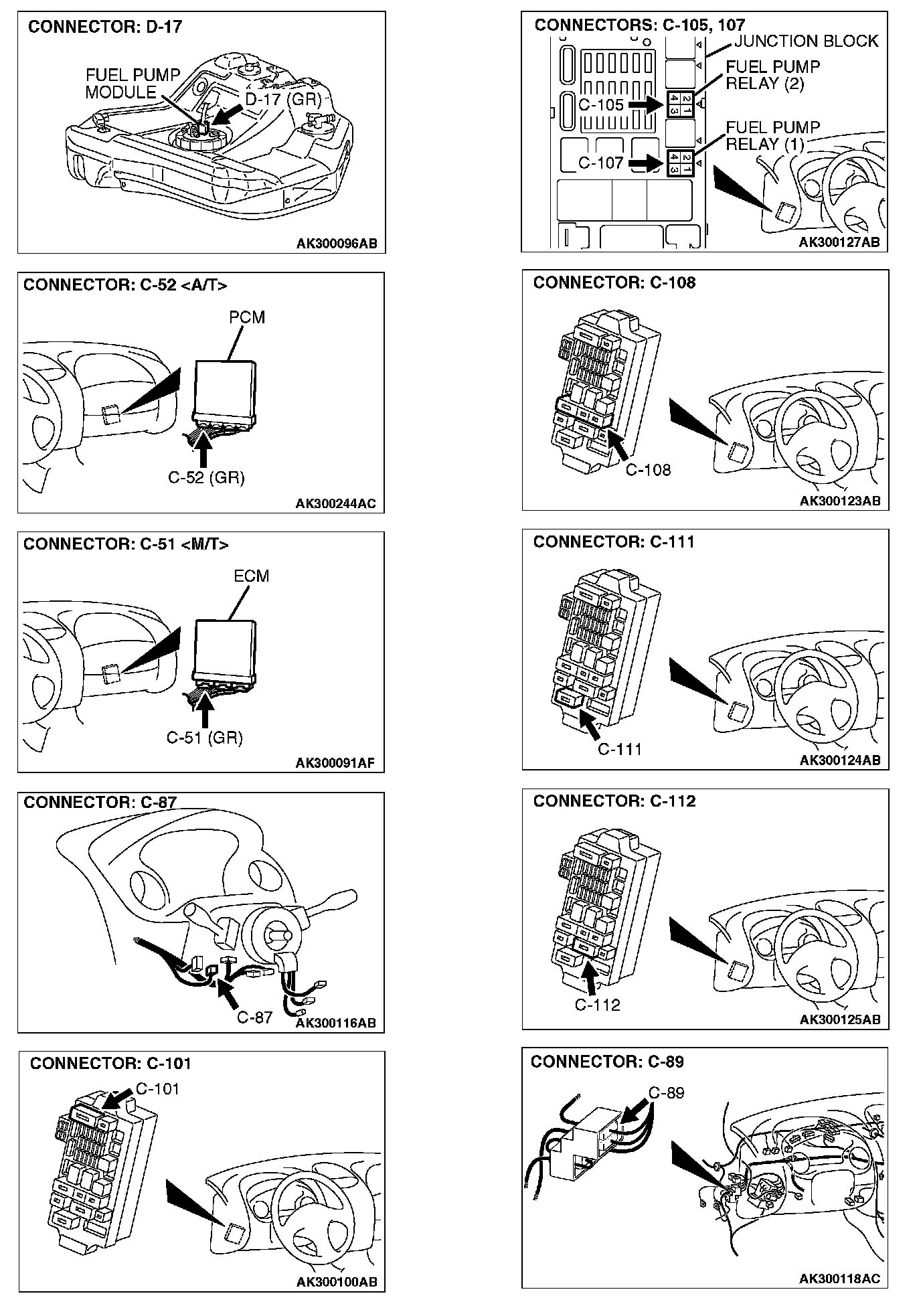 CONNECTOR: D-17

FUEL PUMP MODULE

D-17 (GR)

AK300096AB

CONNECTOR: C-52 <A/T>

PCM

C-52 (GR)

AK300244AC

CONNECTOR: C-51 <M/T>

ECM

C-51 (GR)

AK300091AF

CONNECTOR: C-87

C-87

AK300116AB

CONNECTOR: C-101

C-101

AK300100AB

CONNECTORS: C-105, 107

JUNCTION BLOCK

FUEL PUMP RELAY (2)

C-105

2 1
4 3

FUEL PUMP RELAY (1)

C-107

2 1
4 3

AK300127AB

CONNECTOR: C-108

C-108

AK300123AB

CONNECTOR: C-111

C-111

AK300124AB

CONNECTOR: C-112

C-112

AK300125AB

CONNECTOR: C-89

C-89

AK300118AC