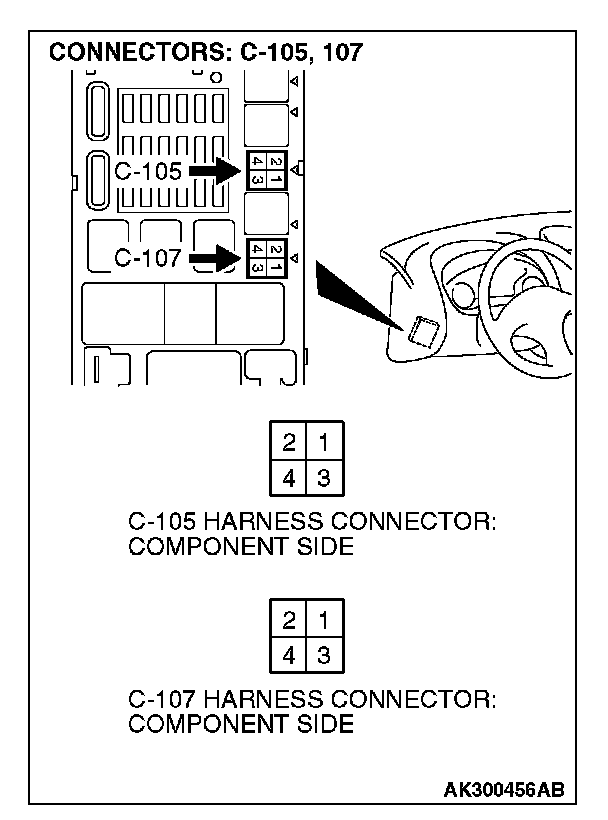 CONNECTORS: C-105, 107

C-105
2 1
4 3

C-107
2 1
4 3

| 2 | 1 |
|---|---|
| 4 | 3 |

C-105 HARNESS CONNECTOR: COMPONENT SIDE

| 2 | 1 |
|---|---|
| 4 | 3 |

C-107 HARNESS CONNECTOR: COMPONENT SIDE

AK300456AB