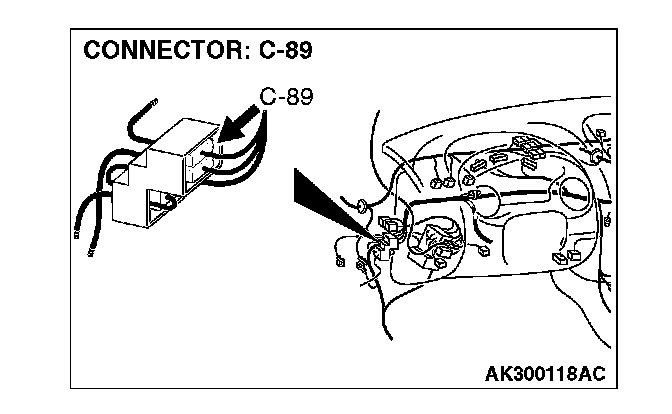 CONNECTOR: C-89

C-89

AK300118AC