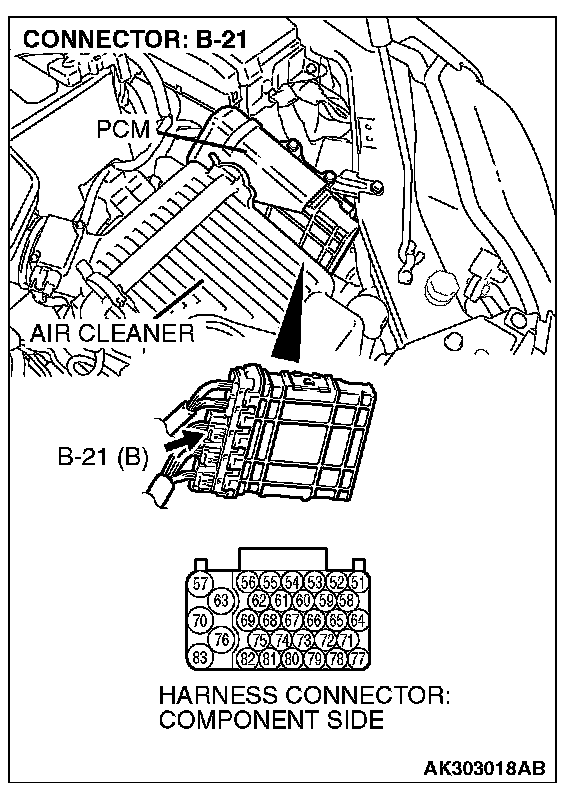 CONNECTOR: B-21

PCM

AIR CLEANER

B-21 (B)

57 56 55 54 53 52 51
63 62 61 60 59 58
70 69 68 67 66 65 64
76 75 74 73 72 71
83 82 81 80 79 78 77

HARNESS CONNECTOR: COMPONENT SIDE

AK303018AB