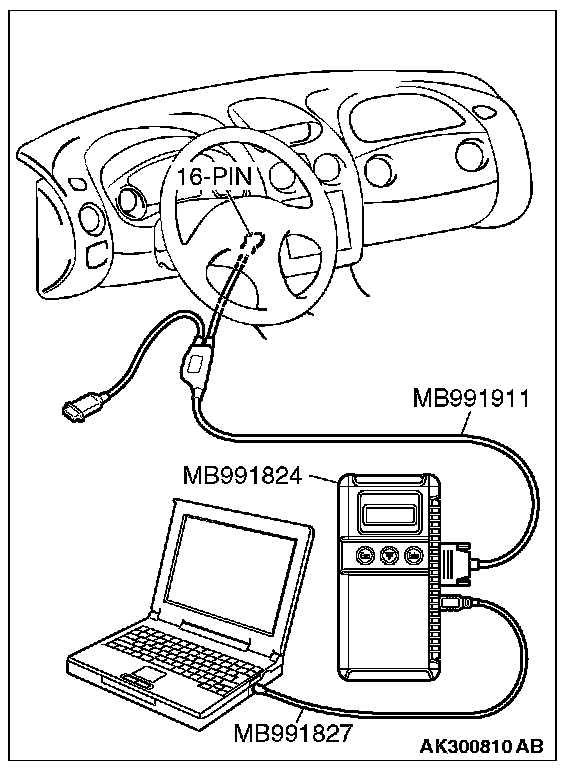 16-PIN

MB991911

MB991824

MB991827

AK300810 AB