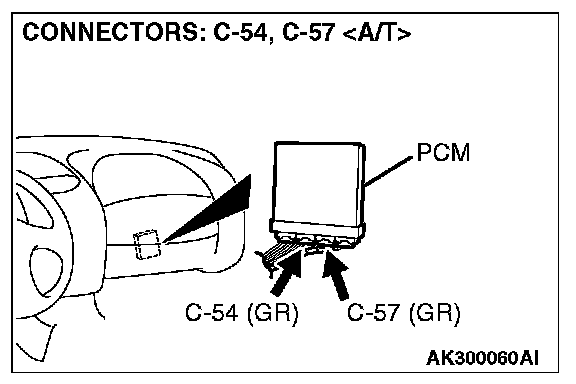 CONNECTORS: C-54, C-57 <A/T>

PCM

C-54 (GR)

C-57 (GR)

AK300060AI