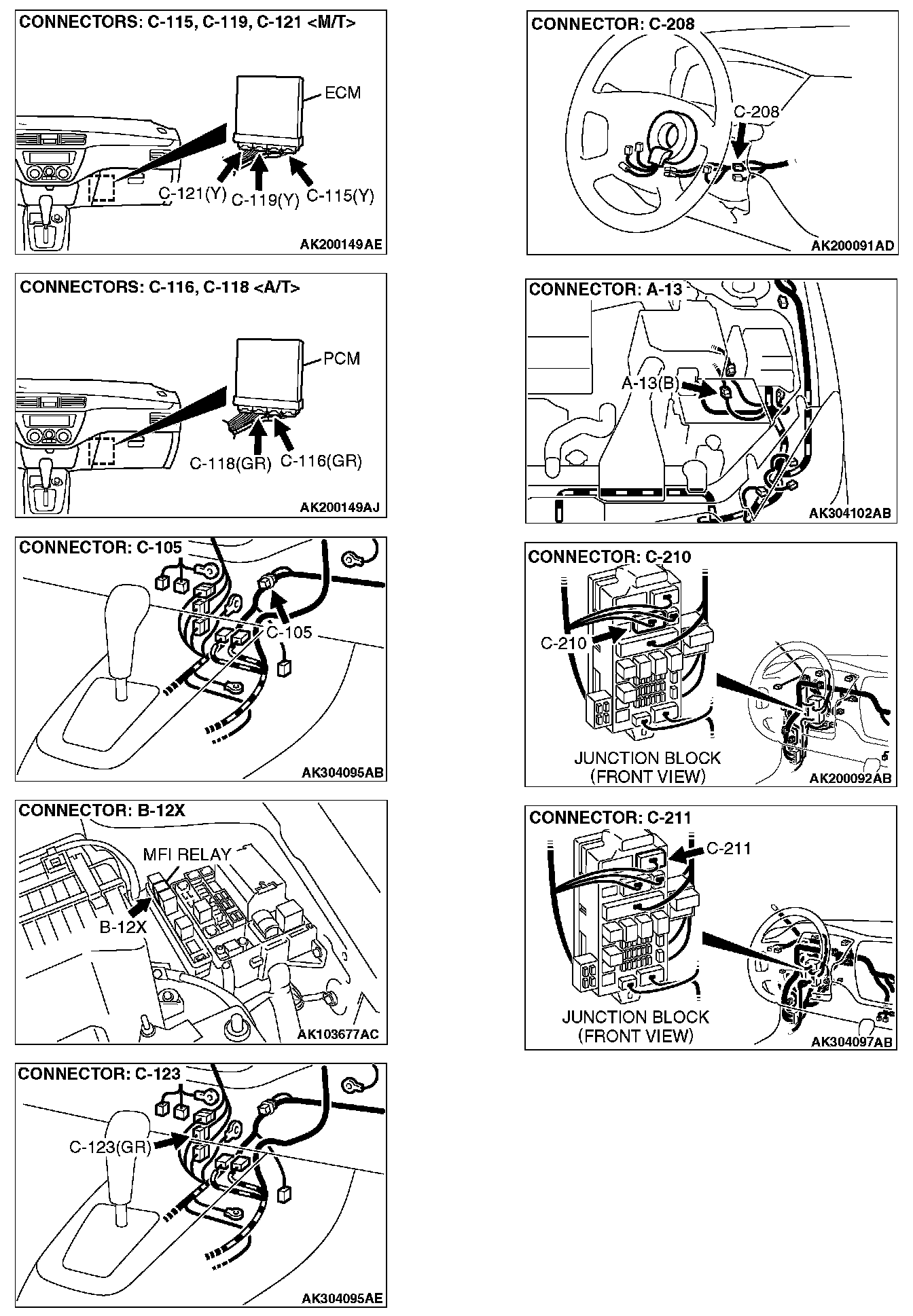 CONNECTORS: C-115, C-119, C-121 <M/T>

ECM

C-121(Y)
C-119(Y)
C-115(Y)

AK200149AE

CONNECTORS: C-116, C-118 <A/T>

PCM

C-118(GR)
C-116(GR)

AK200149AJ

CONNECTOR: C-105

C-105

AK304095AB

CONNECTOR: B-12X

MFI RELAY

B-12X

AK103677AC

CONNECTOR: C-123

C-123(GR)

AK304095AE

CONNECTOR: C-208

C-208

AK200091AD

CONNECTOR: A-13

A-13(B)

AK304102AB

CONNECTOR: C-210

C-210

JUNCTION BLOCK
(FRONT VIEW)

AK200092AB

CONNECTOR: C-211

C-211

JUNCTION BLOCK
(FRONT VIEW)

AK304097AB