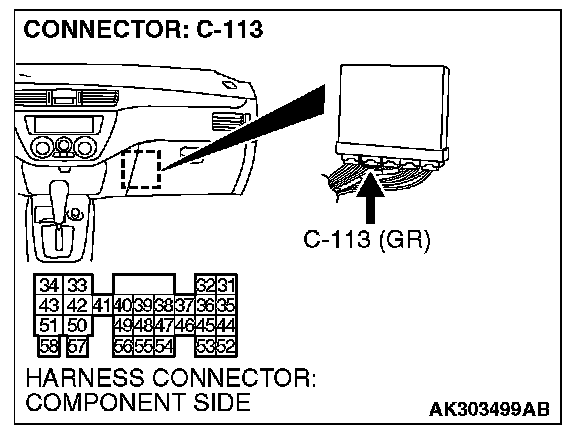 CONNECTOR: C-113

C-113 (GR)

34 33 32 31
43 42 41 40 39 38 37 36 35
51 50 49 48 47 46 45 44
58 57 56 55 54 53 52

HARNESS CONNECTOR:
COMPONENT SIDE

AK303499AB