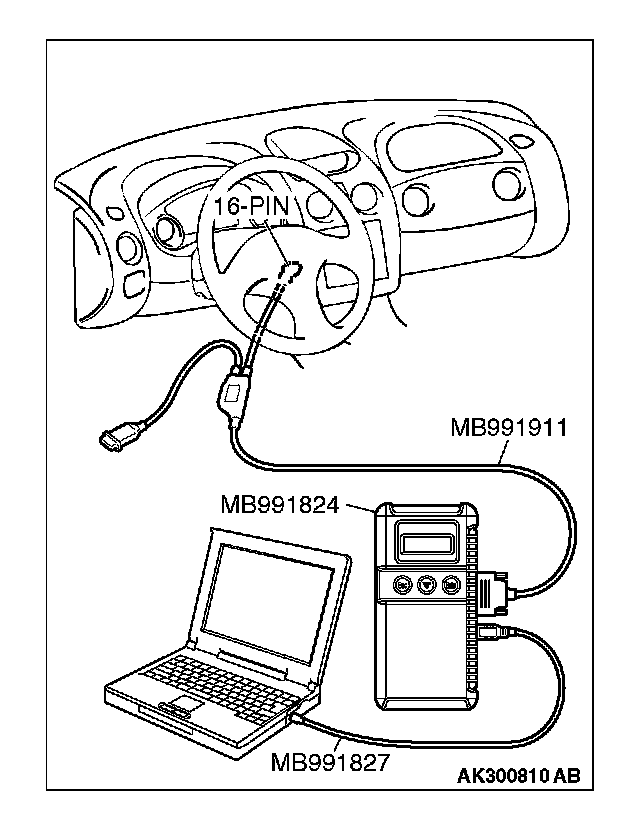 16-PIN

MB991911

MB991824

MB991827

AK300810 AB