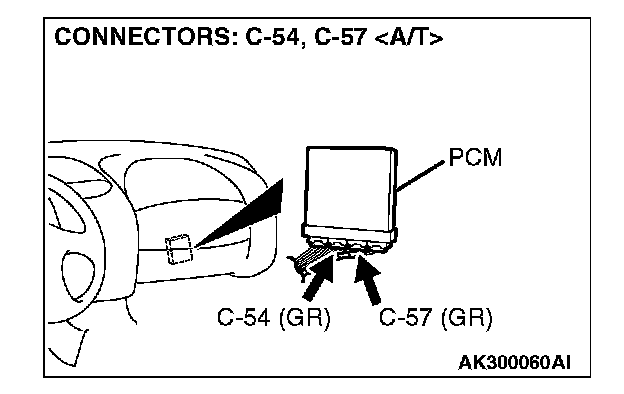 CONNECTORS: C-54, C-57 <A/T>

PCM

C-54 (GR)

C-57 (GR)

AK300060AI