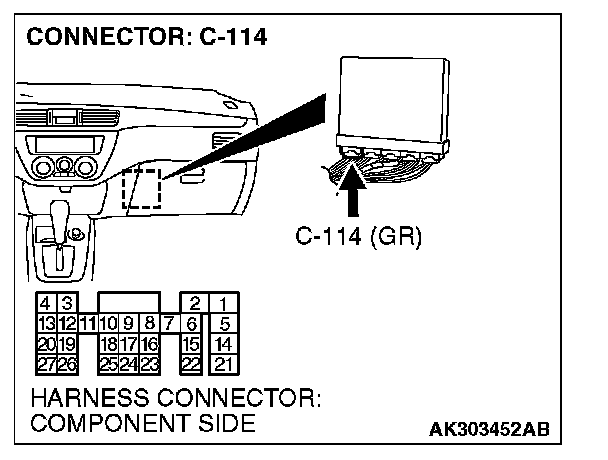 CONNECTOR: C-114

C-114 (GR)

4 3 2 1
13 12 11 10 9 8 7 6 5
20 19 18 17 16 15 14
27 26 25 24 23 22 21

HARNESS CONNECTOR:
COMPONENT SIDE

AK303452AB