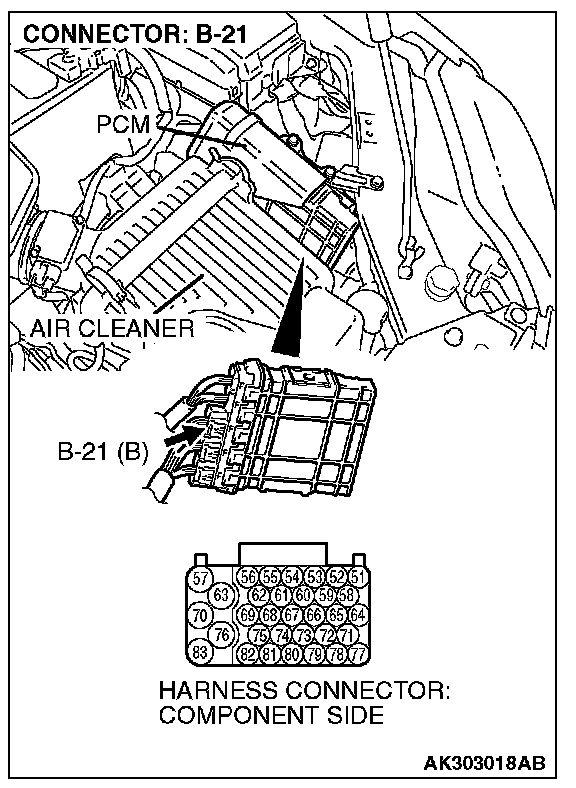 CONNECTOR: B-21

PCM

AIR CLEANER

B-21 (B)

57 56 55 54 53 52 51
63 62 61 60 59 58
70 69 68 67 66 65 64
76 75 74 73 72 71
83 82 81 80 79 78 77

HARNESS CONNECTOR:
COMPONENT SIDE

AK303018AB