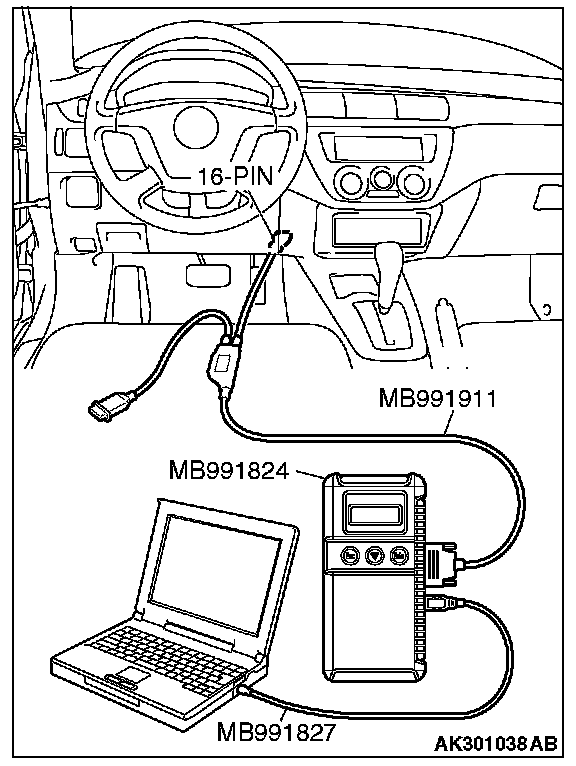 16-PIN
MB991911
MB991824
MB991827
AK301038AB