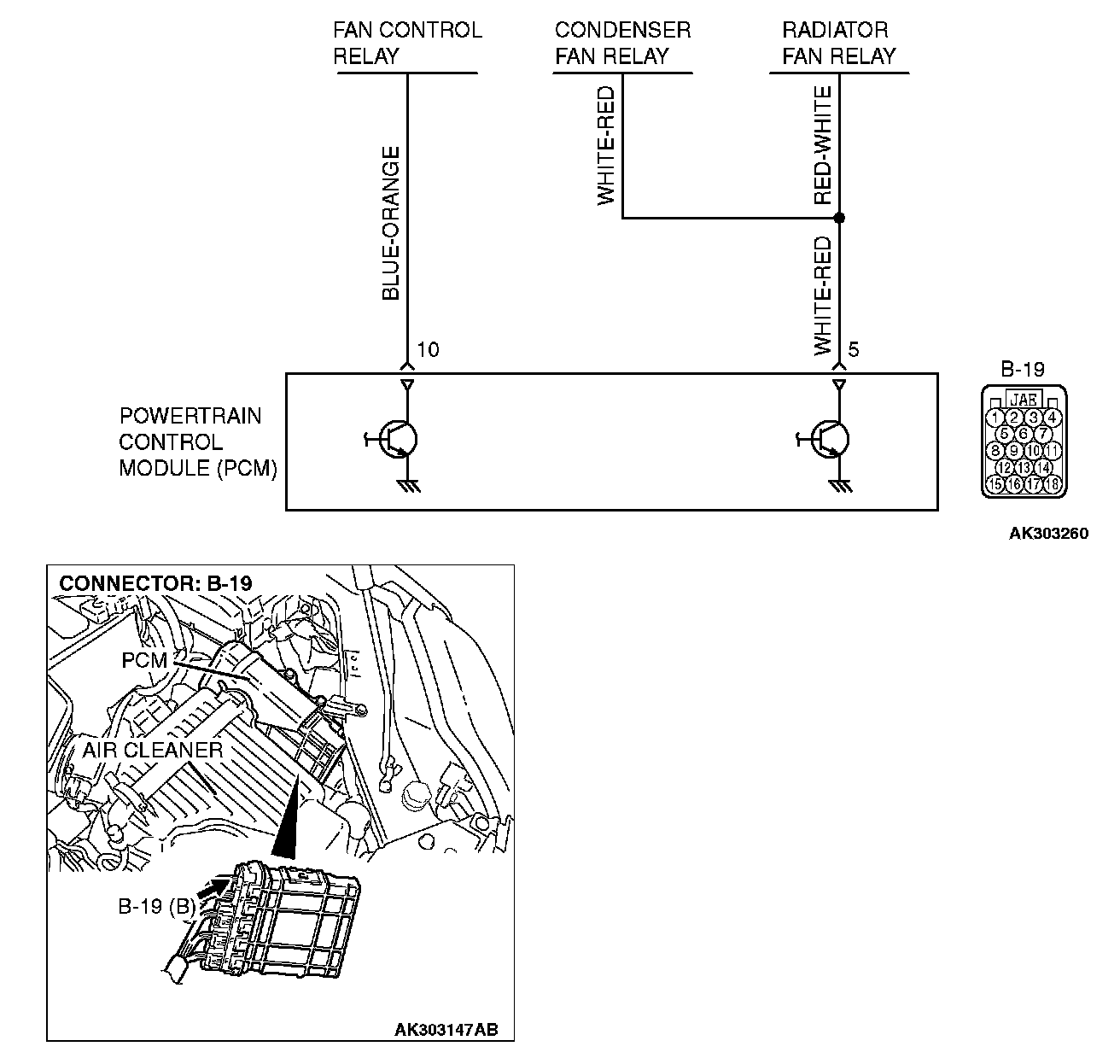 FAN CONTROL RELAY

CONDENSER FAN RELAY

RADIATOR FAN RELAY

BLUE-ORANGE

WHITE-RED

RED-WHITE

WHITE-RED

10

5

POWERTRAIN CONTROL MODULE (PCM)

B-19

JAE

1 2 3 4
5 6 7
8 9 10 11
12 13 14
15 16 17 18

AK303260

CONNECTOR: B-19

PCM

AIR CLEANER

B-19 (B)

AK303147AB