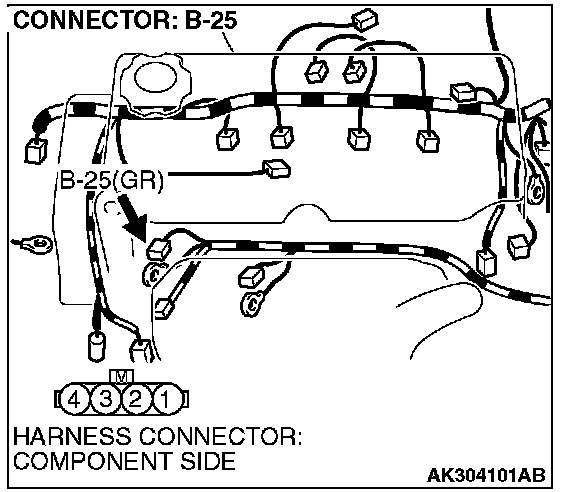 CONNECTOR: B-25

B-25(GR)

M
4 3 2 1

HARNESS CONNECTOR:
COMPONENT SIDE

AK304101AB