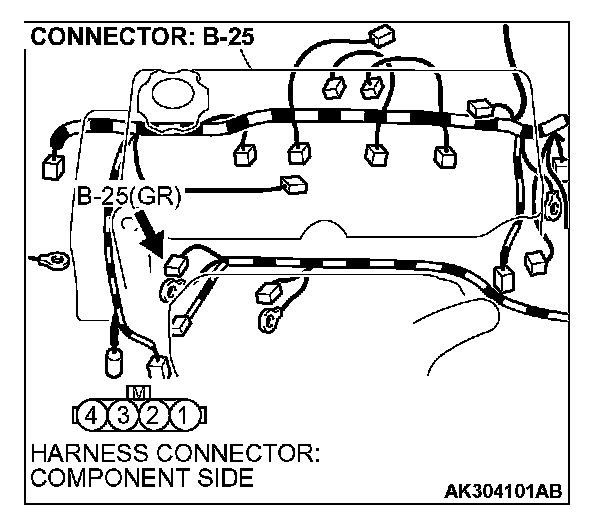 CONNECTOR: B-25

B-25(GR)

M

4 3 2 1

HARNESS CONNECTOR:
COMPONENT SIDE

AK304101AB