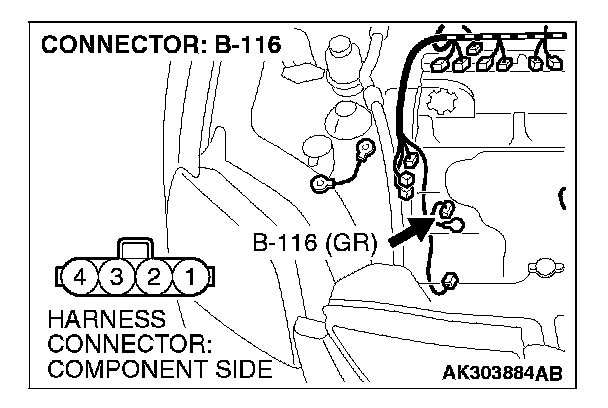 CONNECTOR: B-116

B-116 (GR)

4 3 2 1

HARNESS CONNECTOR: COMPONENT SIDE

AK303884AB