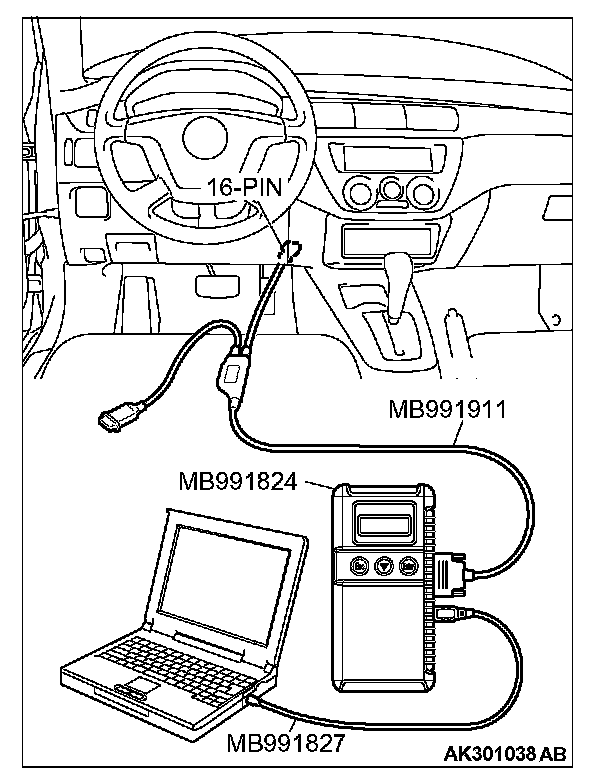 16-PIN

MB991911

MB991824

MB991827

AK301038 AB