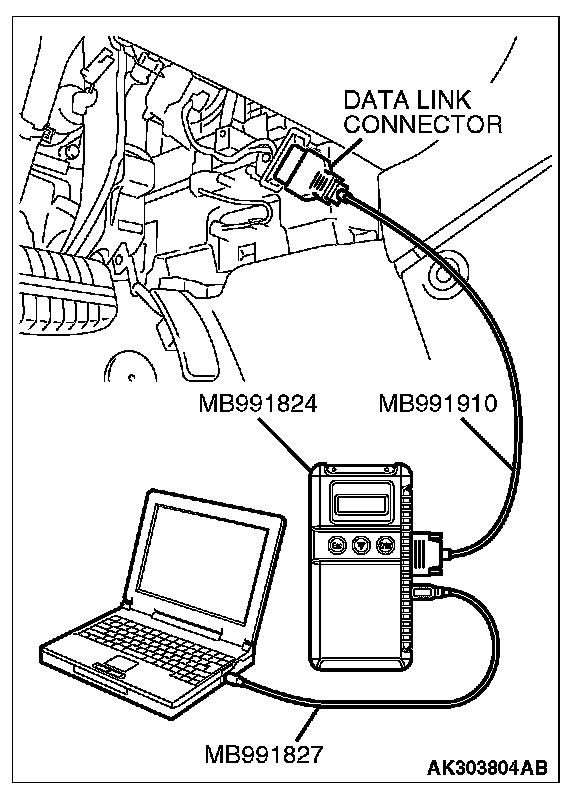 DATA LINK CONNECTOR

MB991824

MB991910

MB991827

AK303804AB