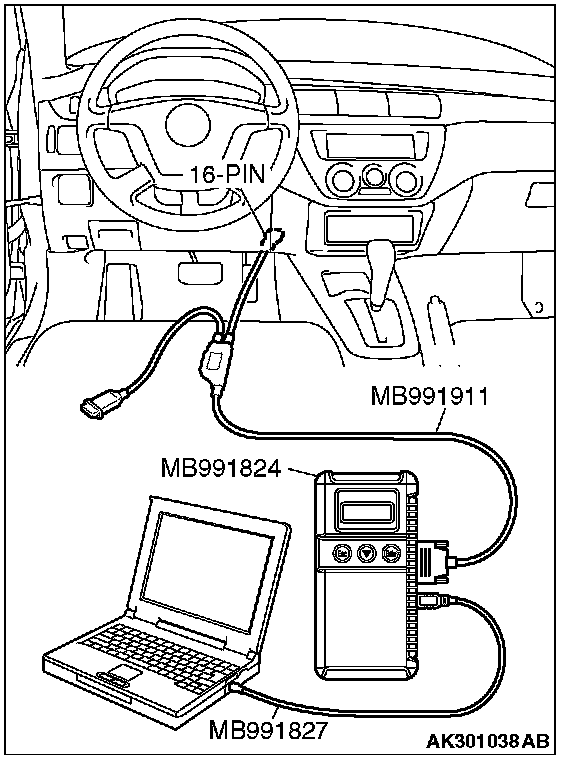 16-PIN

MB991911

MB991824

MB991827

AK301038 AB