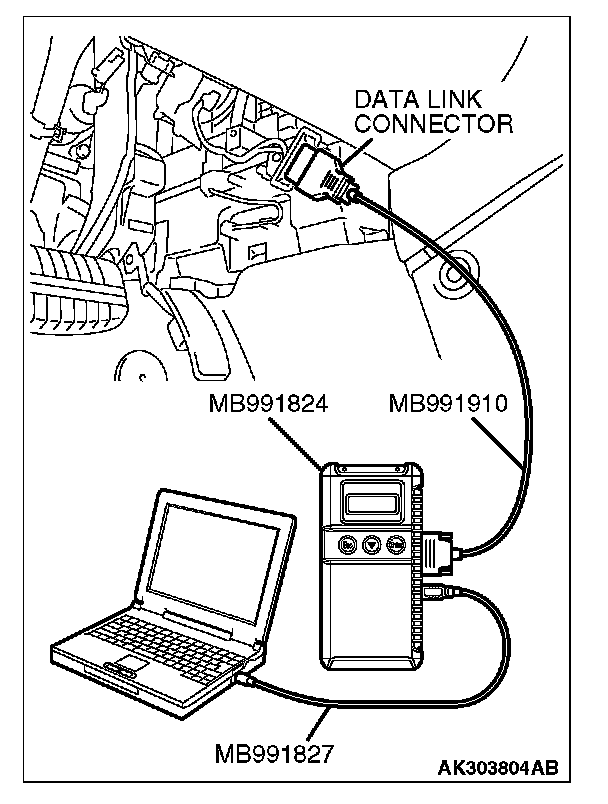 DATA LINK CONNECTOR

MB991824

MB991910

MB991827

AK303804AB