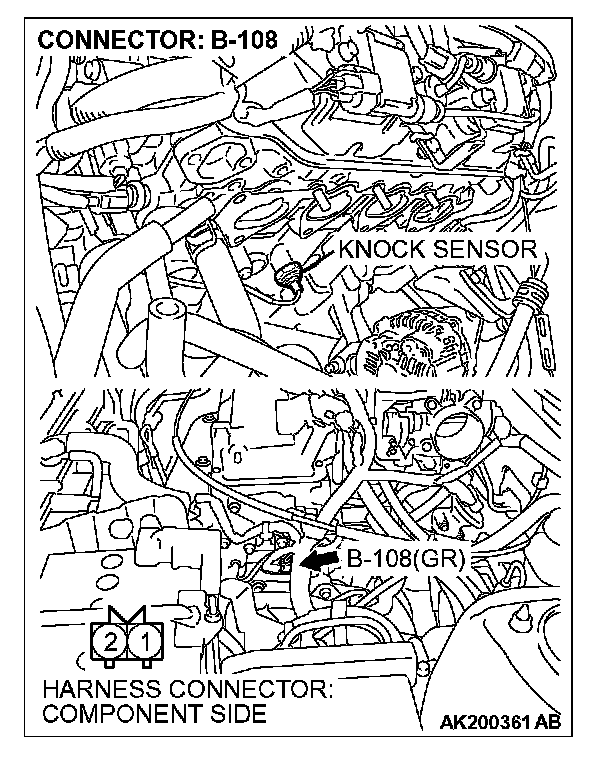 CONNECTOR: B-108

KNOCK SENSOR

B-108(GR)

2 1

HARNESS CONNECTOR:
COMPONENT SIDE

AK200361 AB