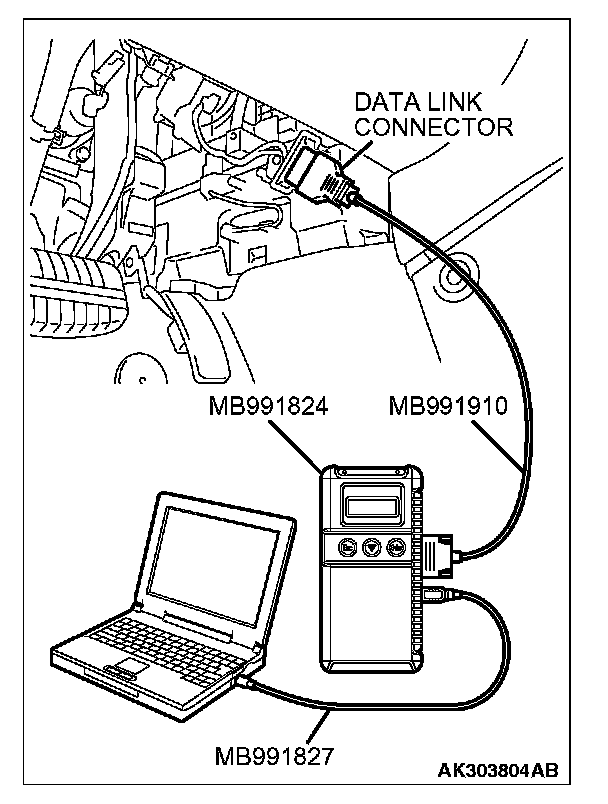 DATA LINK CONNECTOR

MB991824

MB991910

MB991827

AK303804AB