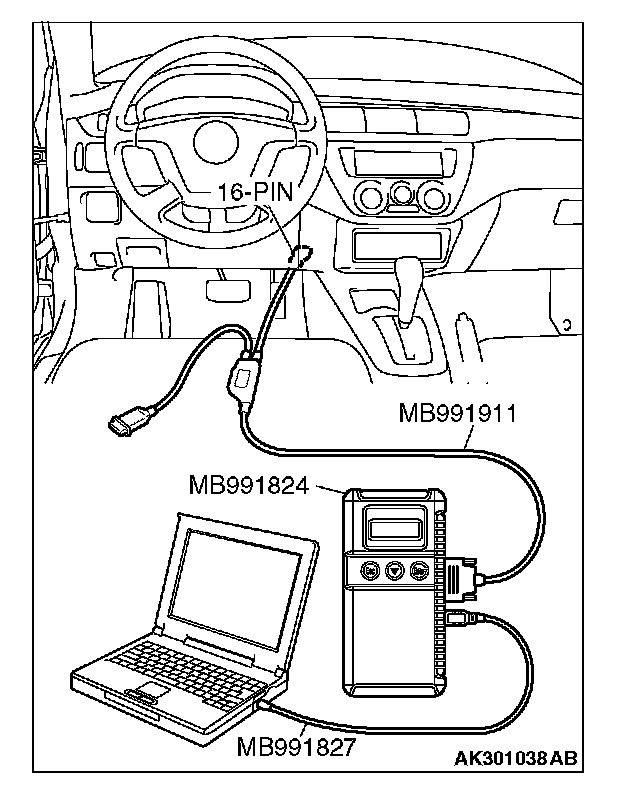 16-PIN

MB991911

MB991824

MB991827

AK301038AB