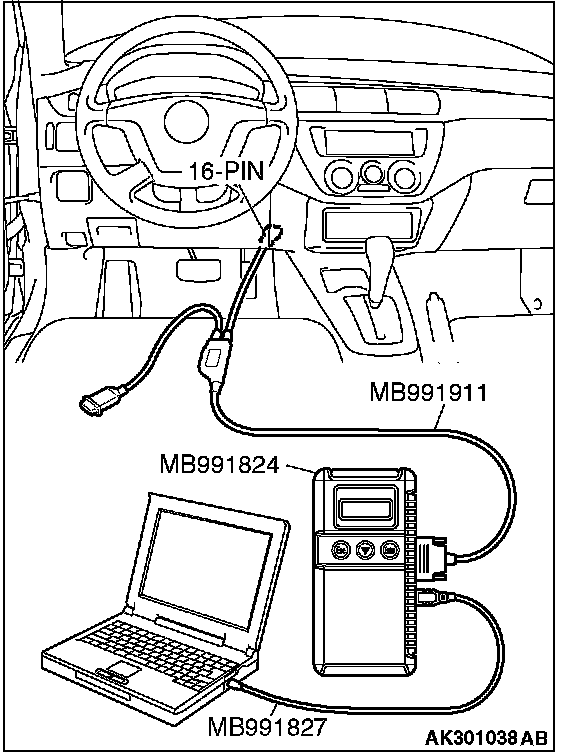 16-PIN

MB991911

MB991824

MB991827

AK301038 AB