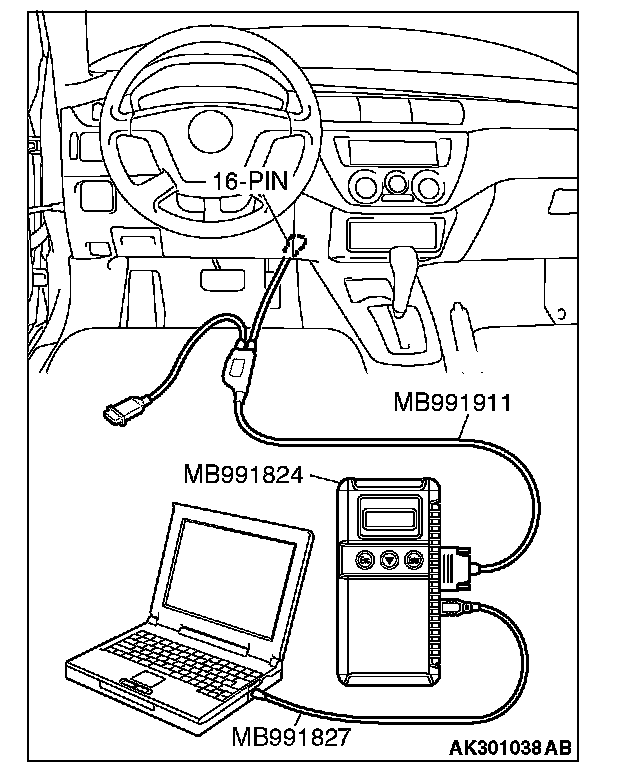 16-PIN
MB991911
MB991824
MB991827
AK301038 AB