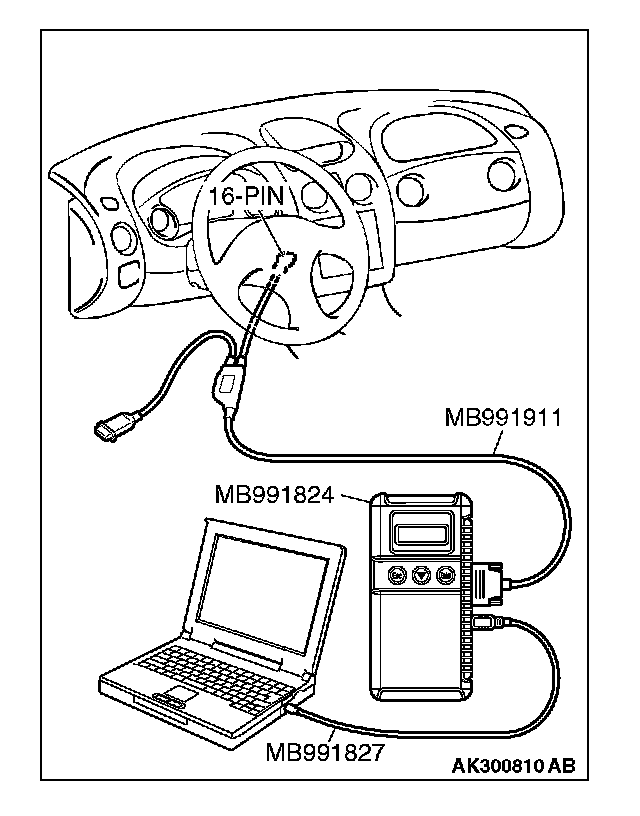 16-PIN

MB991911

MB991824

MB991827

AK300810 AB