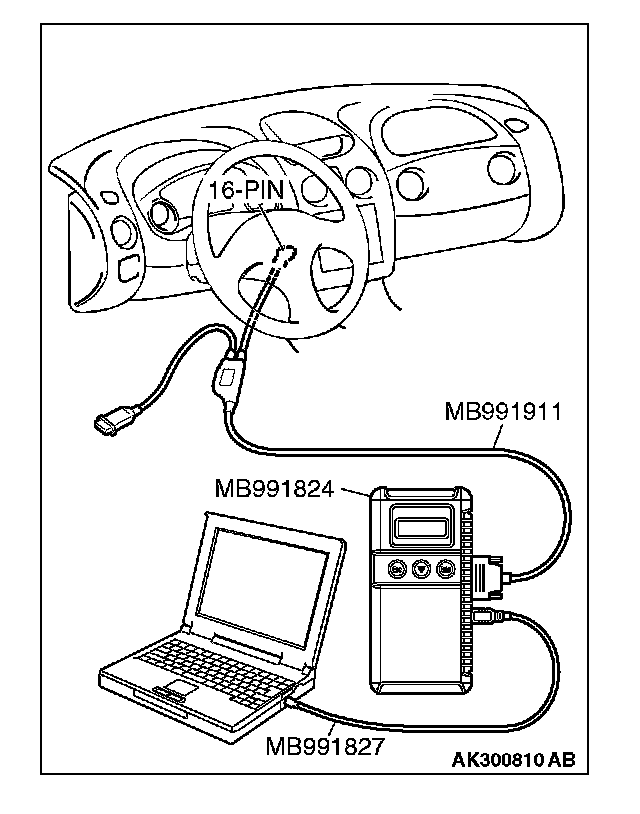 16-PIN
MB991911
MB991824
MB991827
AK300810 AB