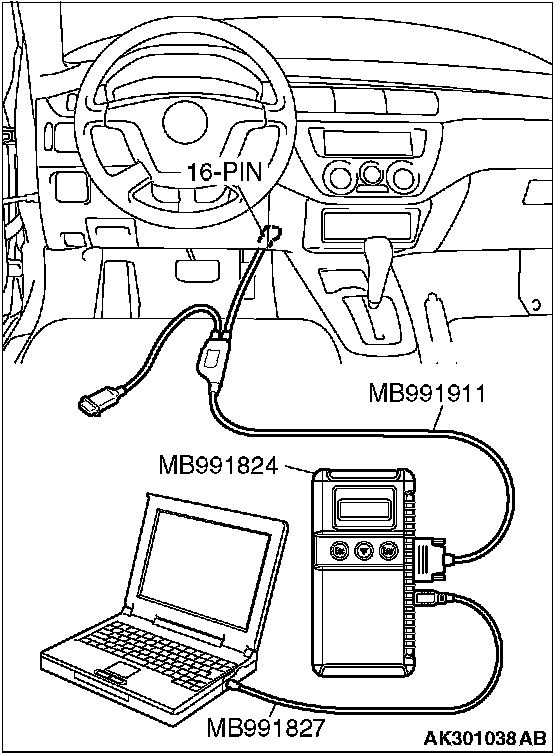 16-PIN

MB991911

MB991824

MB991827

AK301038 AB