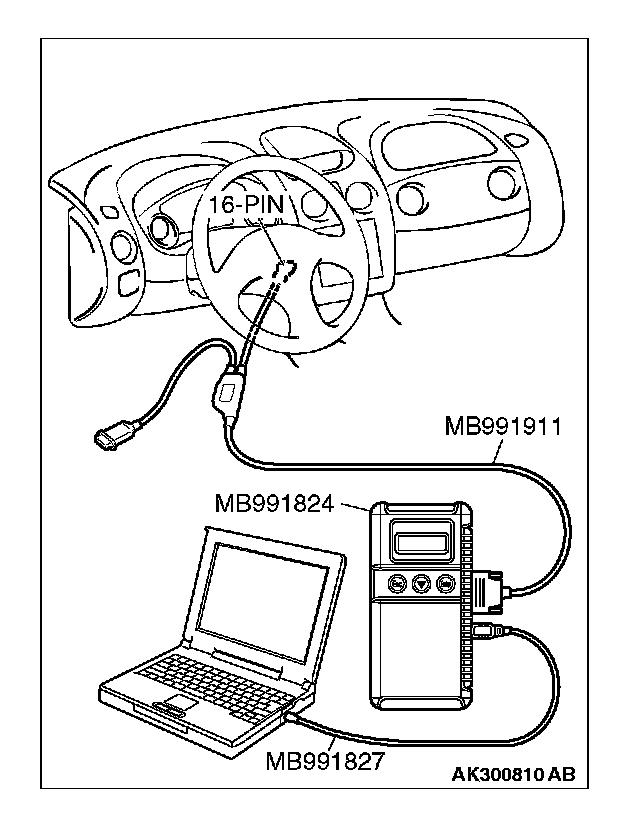 16-PIN

MB991911

MB991824

MB991827

AK300810 AB