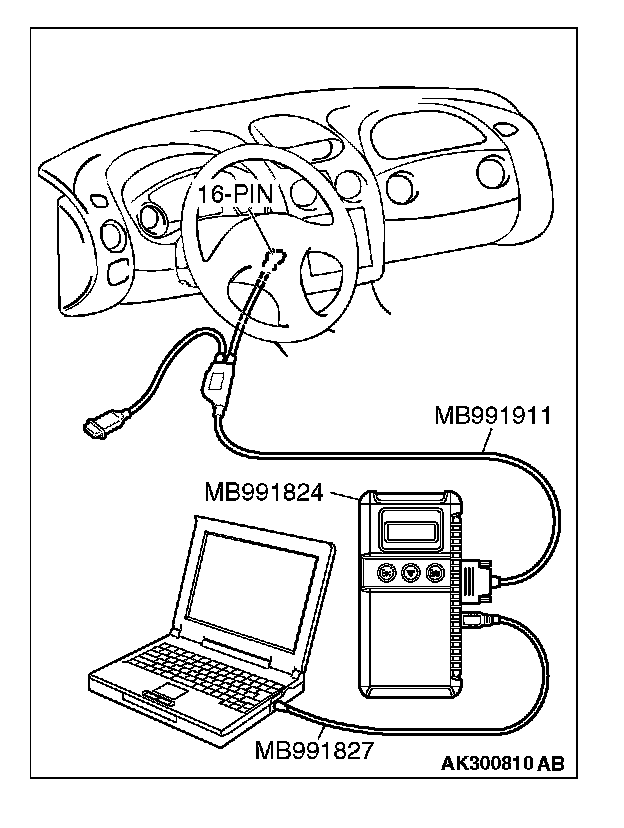 16-PIN
MB991911
MB991824
MB991827
AK300810 AB