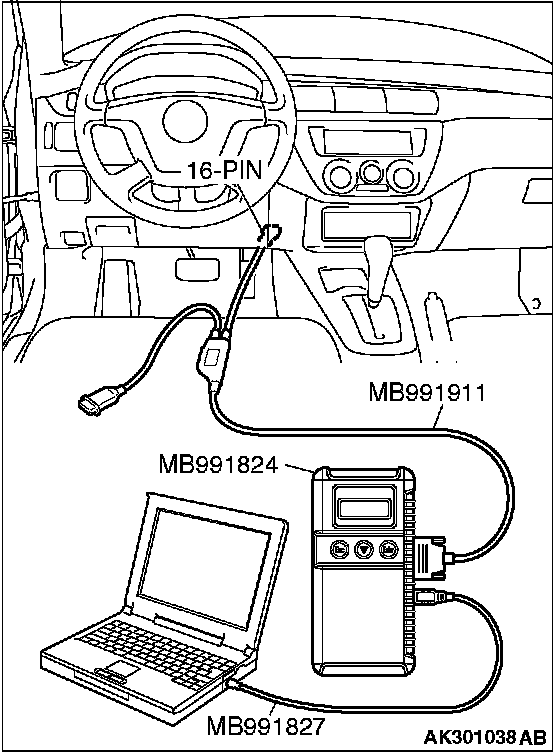 16-PIN

MB991911

MB991824

MB991827

AK301038 AB