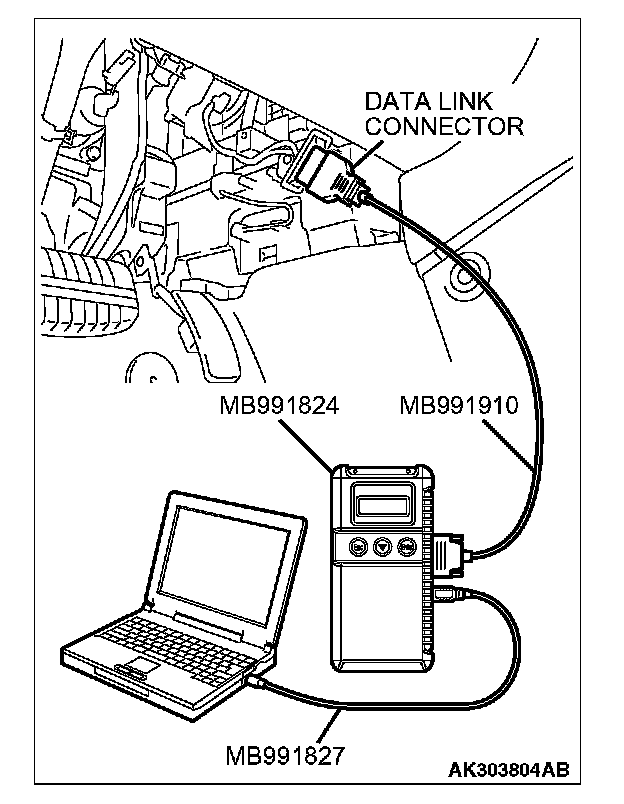 DATA LINK CONNECTOR

MB991824

MB991910

MB991827

AK303804AB