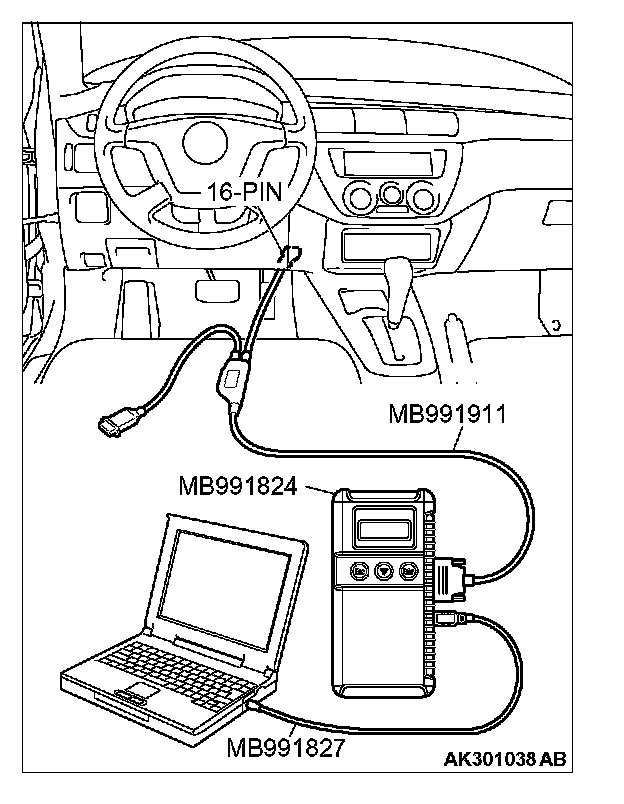 16-PIN

MB991911

MB991824

MB991827

AK301038 AB