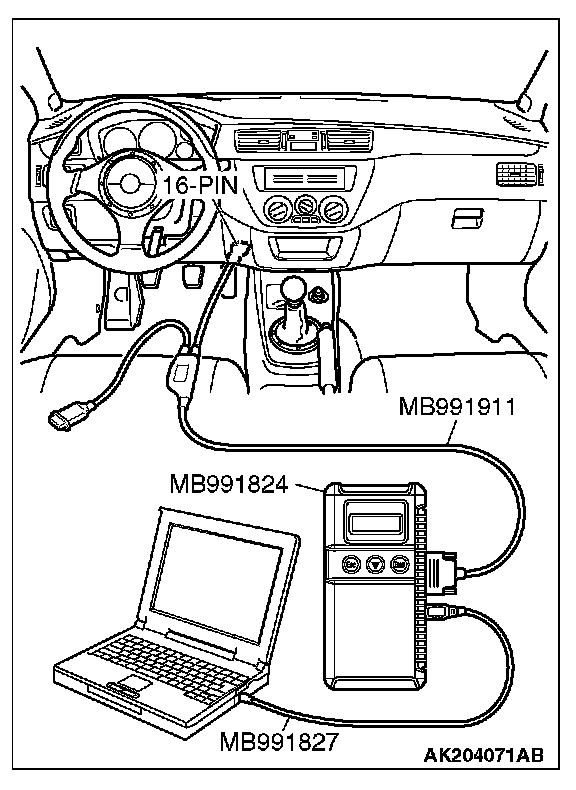 16-PIN

MB991911

MB991824

MB991827

AK204071AB