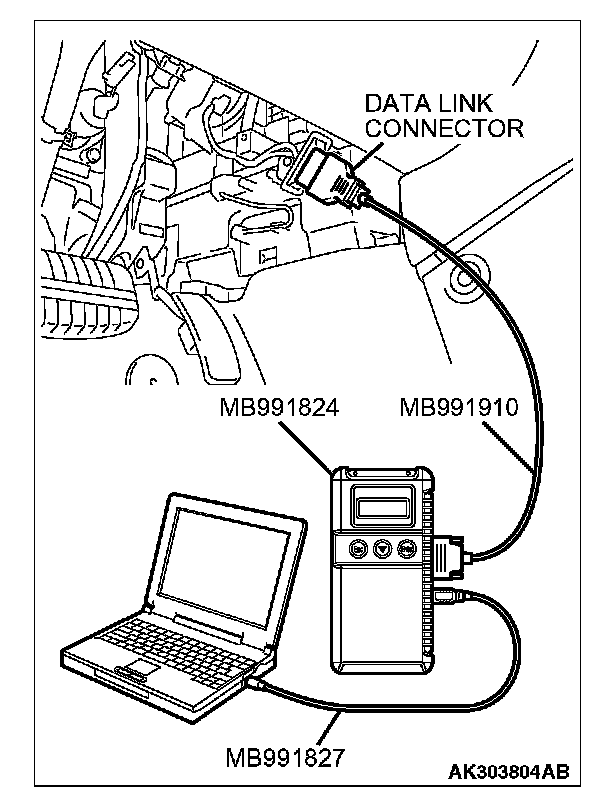 DATA LINK CONNECTOR

MB991824

MB991910

MB991827

AK303804AB