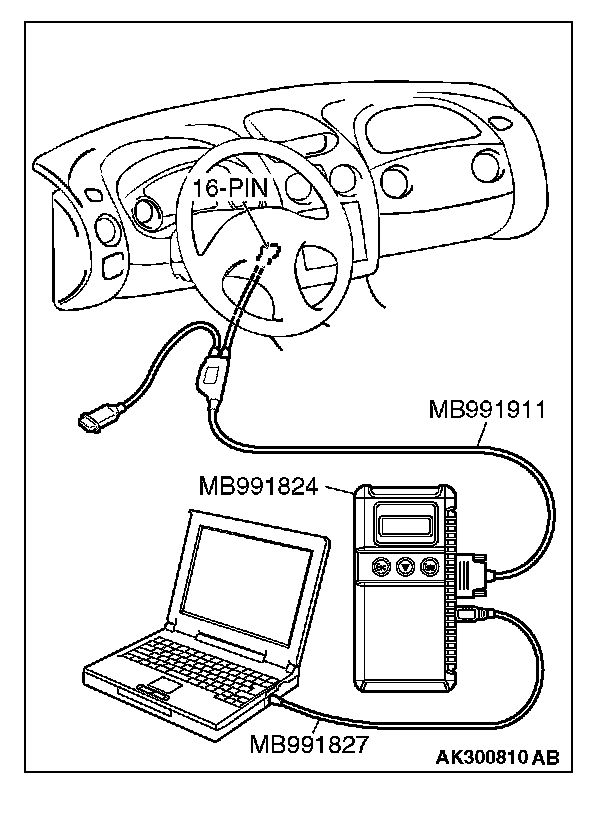 16-PIN
MB991911
MB991824
MB991827
AK300810 AB