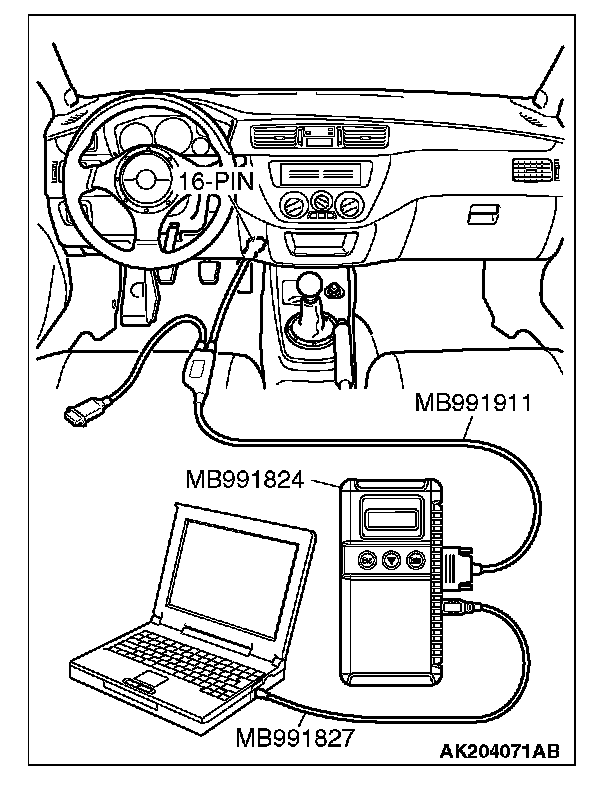 16-PIN

MB991911

MB991824

MB991827

AK204071AB