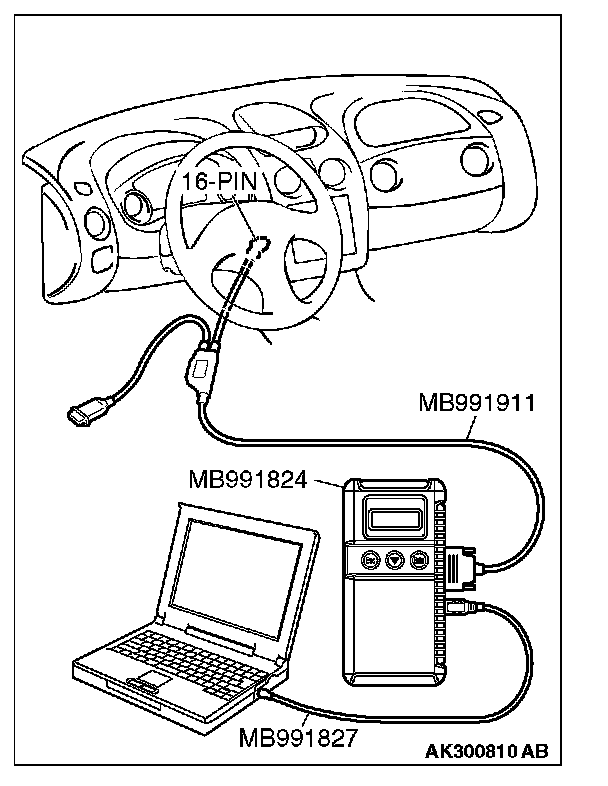 16-PIN

MB991911

MB991824

MB991827

AK300810 AB